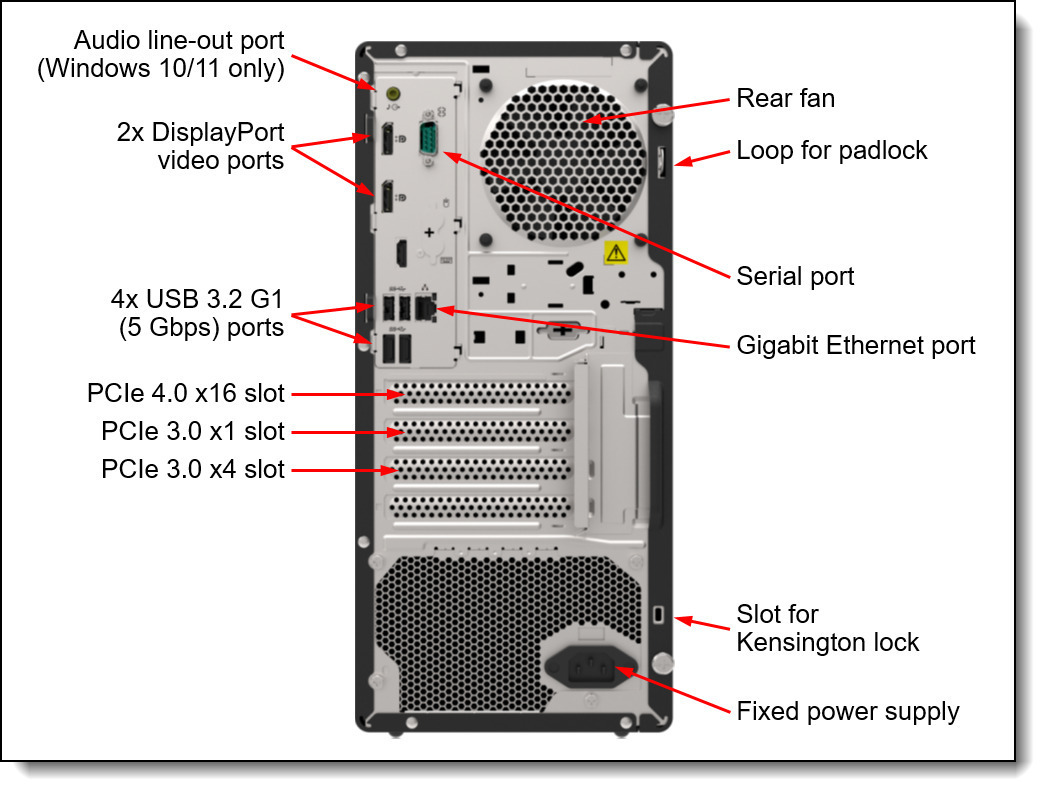 Audio line-out port
(Windows 10/11 only)

2x DisplayPort
video ports

4x USB 3.2 G1
(5 Gbps) ports

PCIe 4.0 x16 slot

PCIe 3.0 x1 slot

PCIe 3.0 x4 slot

Rear fan

Loop for padlock

Serial port

Gigabit Ethernet port

Slot for
Kensington lock

Fixed power supply